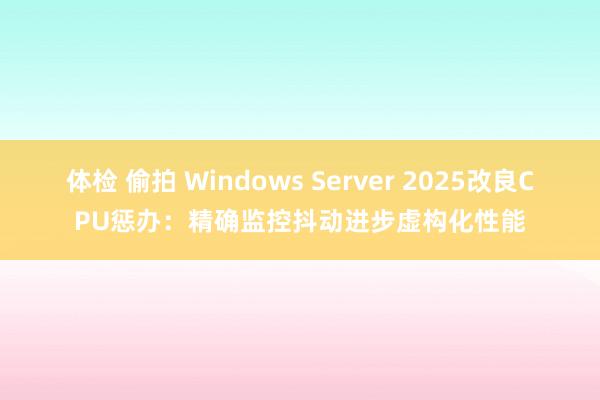 体检 偷拍 Windows Server 2025改良CPU惩办：精确监控抖动进步虚构化性能